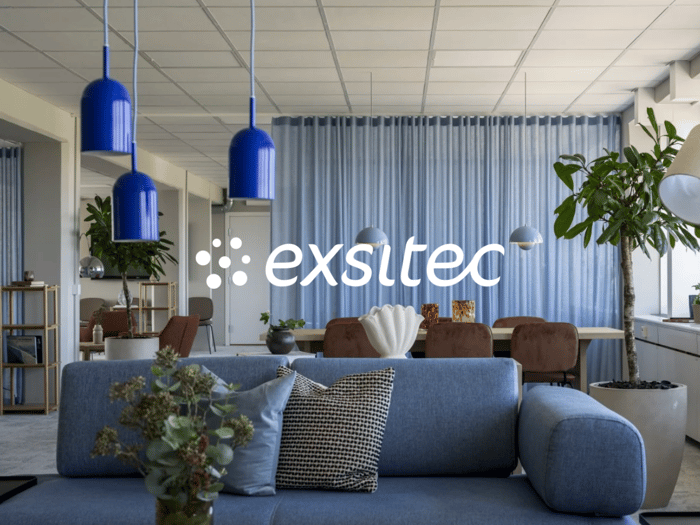 exsitec